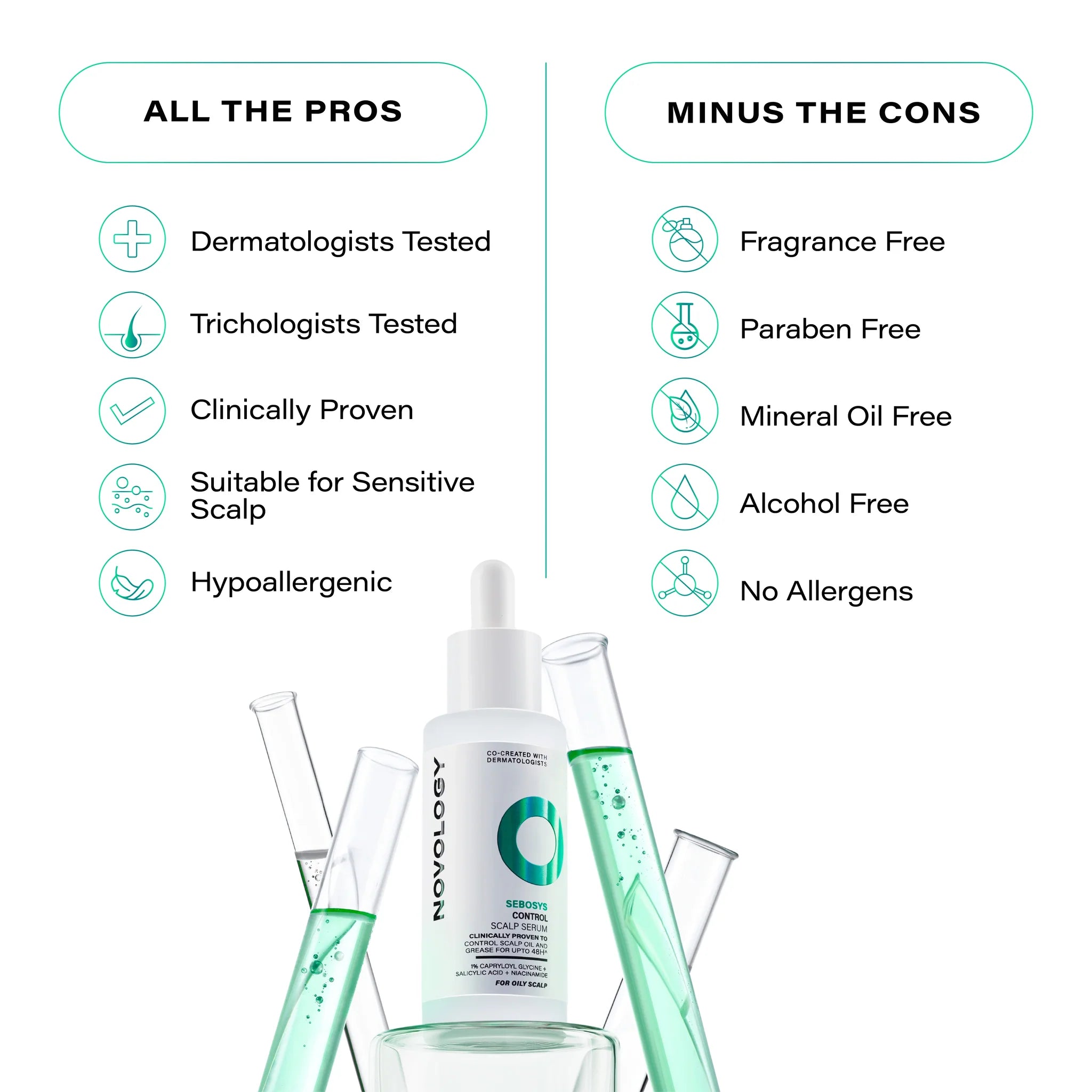 ALL THE PROS

Dermatologists Tested

Trichologists Tested

Clinically Proven

Suitable for Sensitive Scalp

Hypoallergenic

MINUS THE CONS

Fragrance Free

Paraben Free

Mineral Oil Free

Alcohol Free

No Allergens

NOVOLOGY

CO-CREATED WITH DERMATOLOGISTS

SEBOSYS CONTROL SCALP SERUM

CLINICALLY PROVEN TO CONTROL SCALP OIL AND GREASE FOR UPTO 48H^

1% CAPRYLOYL GLYCINE + SALICYLIC ACID + NIACINAMIDE

FOR OILY SCALP